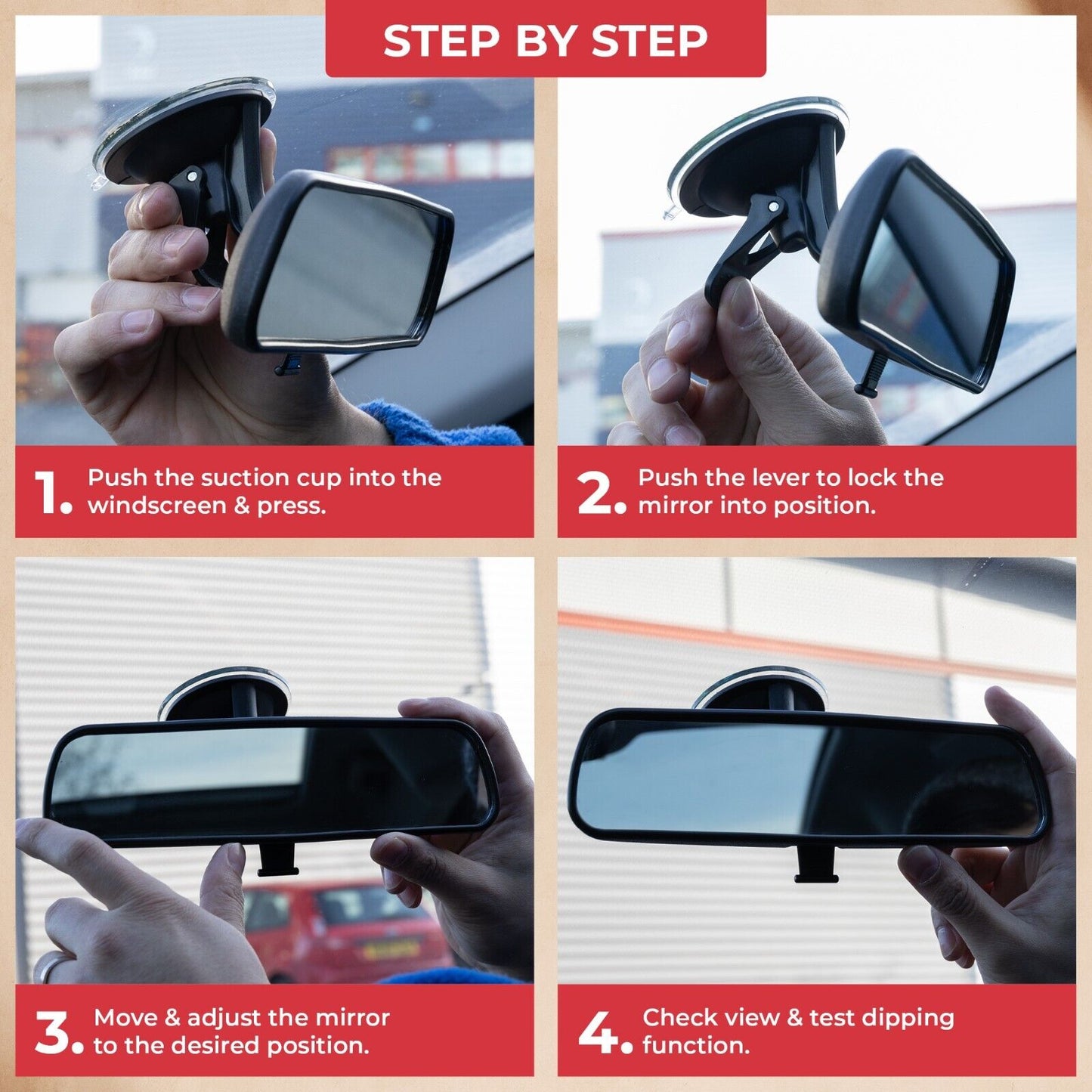 STEP BY STEP

1. Push the suction cup into the windscreen & press.

2. Push the lever to lock the mirror into position.

3. Move & adjust the mirror to the desired position.

4. Check view & test dipping function.