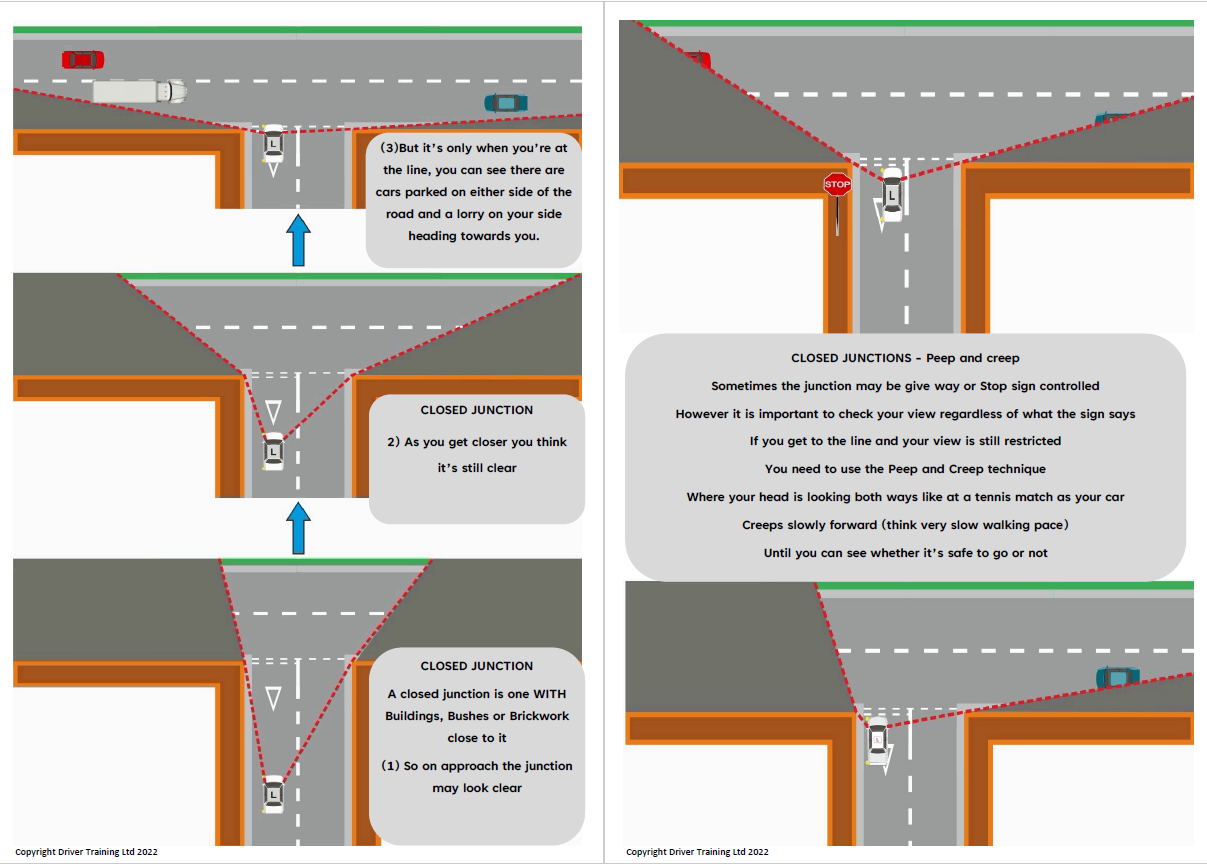 L

(3)But it's only when you're at the line, you can see there are cars parked on either side of the road and a lorry on your side heading towards you.

L

CLOSED JUNCTION

2) As you get closer you think it's still clear

L

CLOSED JUNCTION

A closed junction is one WITH Buildings, Bushes or Brickwork close to it

(1) So on approach the junction may look clear

Copyright Driver Training Ltd 2022

STOP

L

CLOSED JUNCTIONS - Peep and creep

Sometimes the junction may be give way or Stop sign controlled

However it is important to check your view regardless of what the sign says

If you get to the line and your view is still restricted

You need to use the Peep and Creep technique

Where your head is looking both ways like at a tennis match as your car

Creeps slowly forward (think very slow walking pace)

Until you can see whether it's safe to go or not

L

Copyright Driver Training Ltd 2022