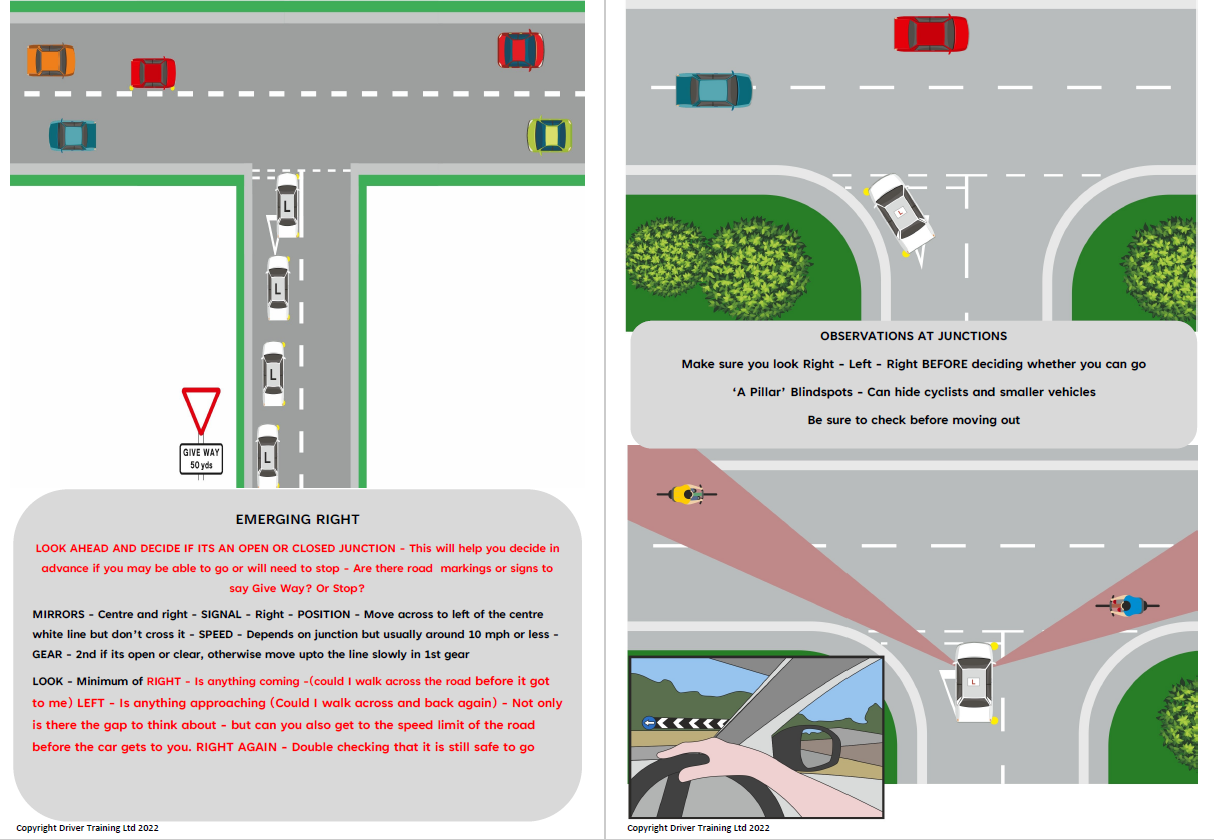 L

L

L

L

GIVE WAY
50 yds

EMERGING RIGHT

LOOK AHEAD AND DECIDE IF ITS AN OPEN OR CLOSED JUNCTION - This will help you decide in advance if you may be able to go or will need to stop - Are there road markings or signs to say Give Way? Or Stop?

MIRRORS - Centre and right - SIGNAL - Right - POSITION - Move across to left of the centre white line but don't cross it - SPEED - Depends on junction but usually around 10 mph or less - GEAR - 2nd if its open or clear, otherwise move upto the line slowly in 1st gear

LOOK - Minimum of RIGHT - Is anything coming -(could I walk across the road before it got to me) LEFT - Is anything approaching (Could I walk across and back again) - Not only is there the gap to think about - but can you also get to the speed limit of the road before the car gets to you. RIGHT AGAIN - Double checking that it is still safe to go

Copyright Driver Training Ltd 2022

L

OBSERVATIONS AT JUNCTIONS

Make sure you look Right - Left - Right BEFORE deciding whether you can go

'A Pillar' Blindspots - Can hide cyclists and smaller vehicles

Be sure to check before moving out

L

Copyright Driver Training Ltd 2022