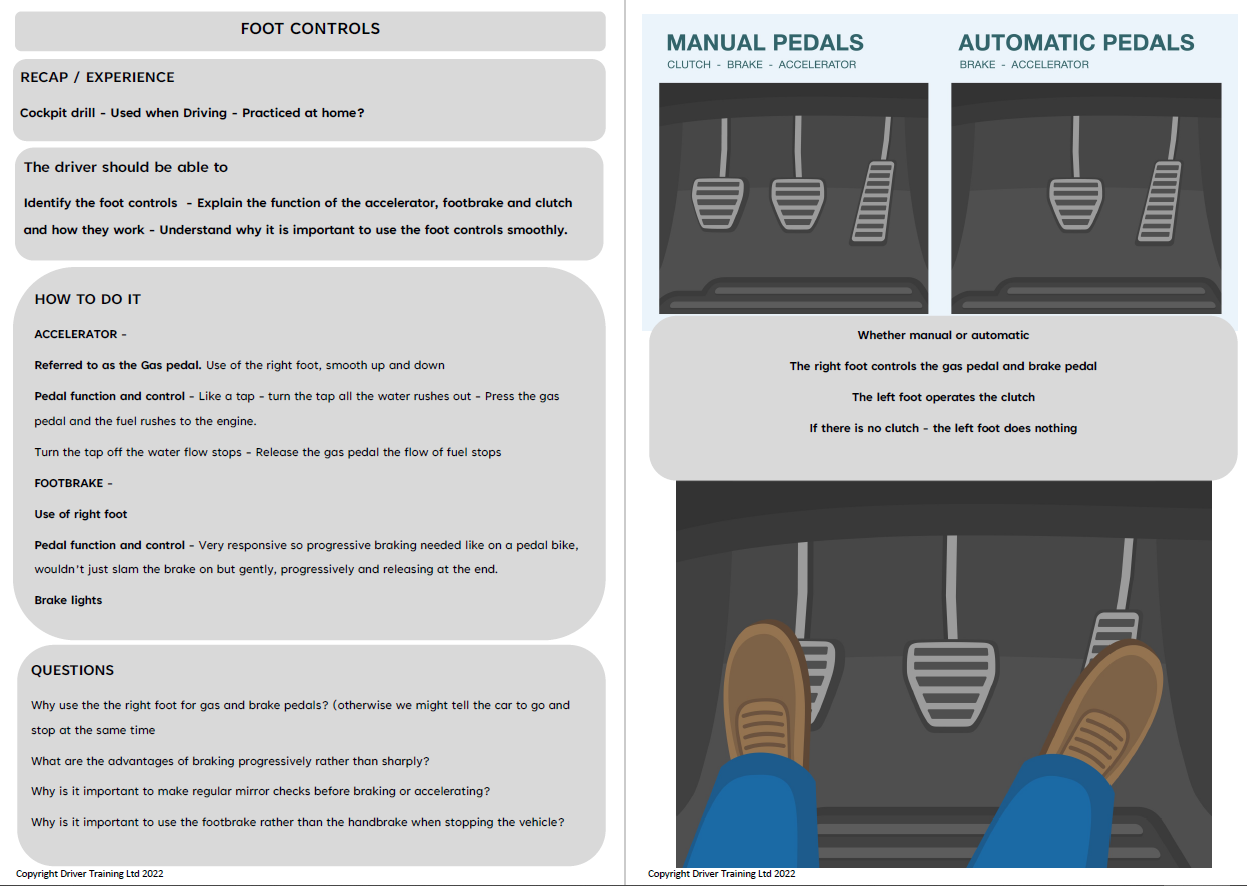 FOOT CONTROLS

RECAP / EXPERIENCE

Cockpit drill - Used when Driving - Practiced at home?

The driver should be able to

Identify the foot controls - Explain the function of the accelerator, footbrake and clutch and how they work - Understand why it is important to use the foot controls smoothly.

HOW TO DO IT

ACCELERATOR -

Referred to as the Gas pedal. Use of the right foot, smooth up and down

Pedal function and control - Like a tap - turn the tap all the water rushes out - Press the gas pedal and the fuel rushes to the engine.

Turn the tap off the water flow stops - Release the gas pedal the flow of fuel stops

FOOTBRAKE -

Use of right foot

Pedal function and control - Very responsive so progressive braking needed like on a pedal bike, wouldn't just slam the brake on but gently, progressively and releasing at the end.

Brake lights

QUESTIONS

Why use the the right foot for gas and brake pedals? (otherwise we might tell the car to go and stop at the same time

What are the advantages of braking progressively rather than sharply?

Why is it important to make regular mirror checks before braking or accelerating?

Why is it important to use the footbrake rather than the handbrake when stopping the vehicle?

Copyright Driver Training Ltd 2022

MANUAL PEDALS
CLUTCH - BRAKE - ACCELERATOR

AUTOMATIC PEDALS
BRAKE - ACCELERATOR

Whether manual or automatic

The right foot controls the gas pedal and brake pedal

The left foot operates the clutch

If there is no clutch - the left foot does nothing

Copyright Driver Training Ltd 2022