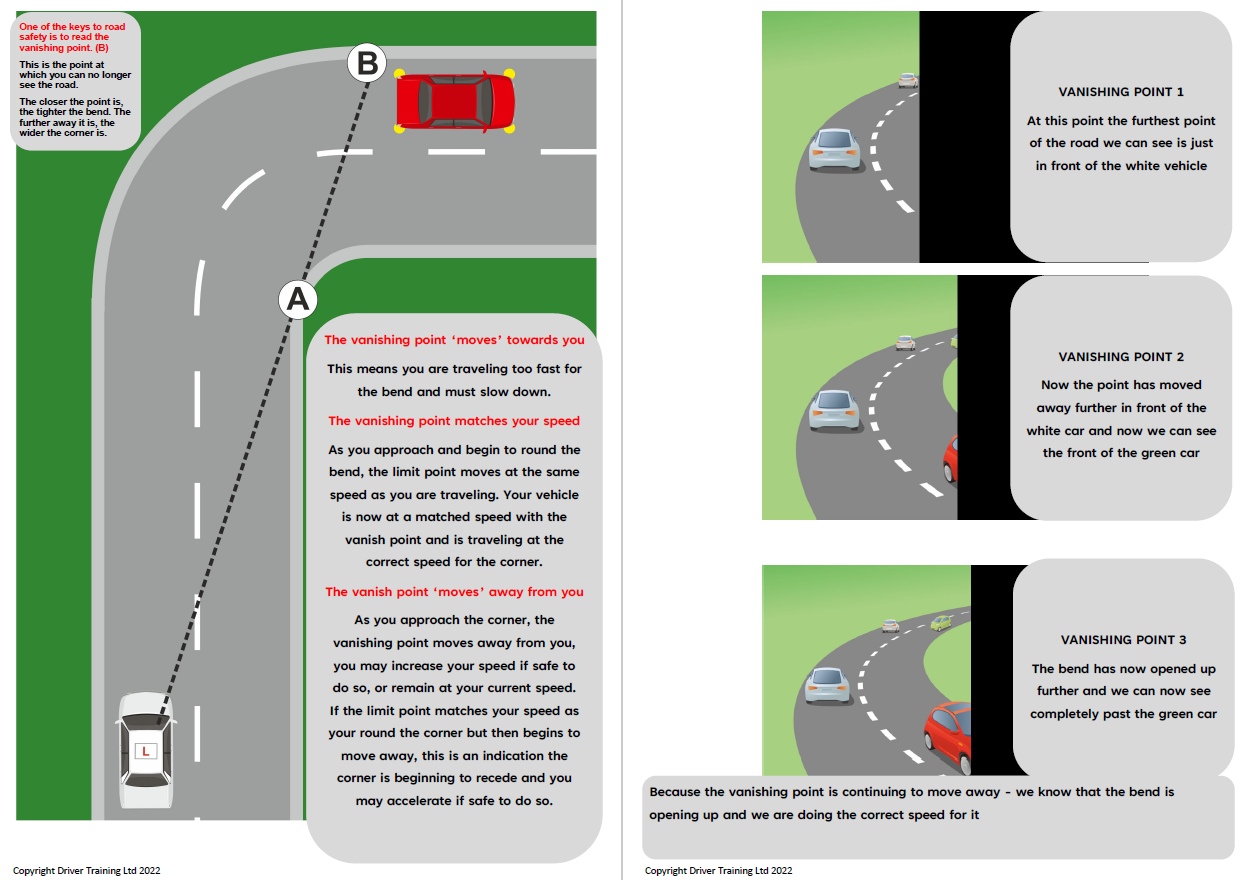 One of the keys to road safety is to read the vanishing point. (B)

This is the point at which you can no longer see the road.

The closer the point is, the tighter the bend. The further away it is, the wider the corner is.

B

A

L

The vanishing point 'moves' towards you

This means you are traveling too fast for the bend and must slow down.

The vanishing point matches your speed

As you approach and begin to round the bend, the limit point moves at the same speed as you are traveling. Your vehicle is now at a matched speed with the vanish point and is traveling at the correct speed for the corner.

The vanish point 'moves' away from you

As you approach the corner, the vanishing point moves away from you, you may increase your speed if safe to do so, or remain at your current speed. If the limit point matches your speed as your round the corner but then begins to move away, this is an indication the corner is beginning to recede and you may accelerate if safe to do so.

Copyright Driver Training Ltd 2022

VANISHING POINT 1

At this point the furthest point of the road we can see is just in front of the white vehicle

VANISHING POINT 2

Now the point has moved away further in front of the white car and now we can see the front of the green car

VANISHING POINT 3

The bend has now opened up further and we can now see completely past the green car

Because the vanishing point is continuing to move away - we know that the bend is opening up and we are doing the correct speed for it

Copyright Driver Training Ltd 2022