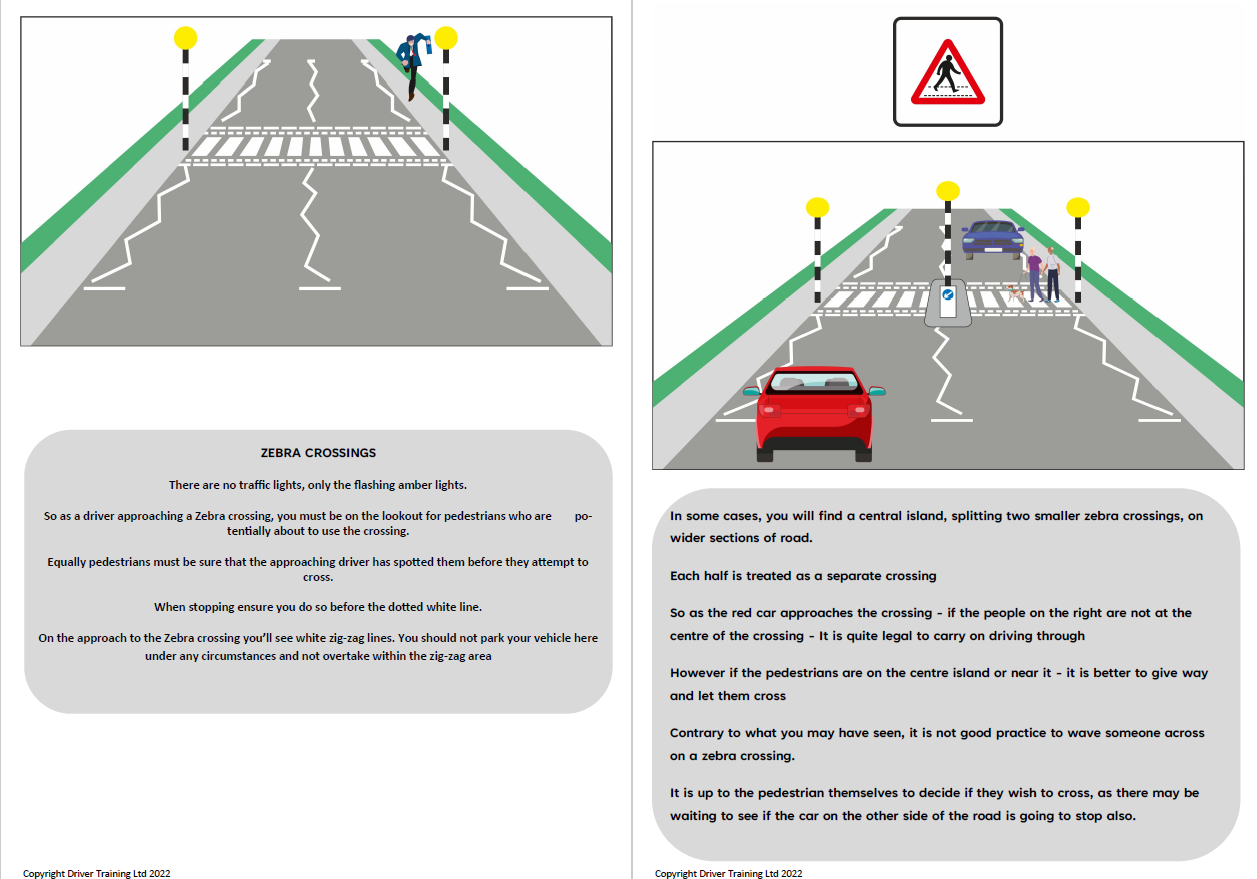 ZEBRA CROSSINGS

There are no traffic lights, only the flashing amber lights.

So as a driver approaching a Zebra crossing, you must be on the lookout for pedestrians who are potentially about to use the crossing.

Equally pedestrians must be sure that the approaching driver has spotted them before they attempt to cross.

When stopping ensure you do so before the dotted white line.

On the approach to the Zebra crossing you'll see white zig-zag lines. You should not park your vehicle here under any circumstances and not overtake within the zig-zag area

Copyright Driver Training Ltd 2022

In some cases, you will find a central island, splitting two smaller zebra crossings, on wider sections of road.

Each half is treated as a separate crossing

So as the red car approaches the crossing - if the people on the right are not at the centre of the crossing - It is quite legal to carry on driving through

However if the pedestrians are on the centre island or near it - it is better to give way and let them cross

Contrary to what you may have seen, it is not good practice to wave someone across on a zebra crossing.

It is up to the pedestrian themselves to decide if they wish to cross, as there may be waiting to see if the car on the other side of the road is going to stop also.

Copyright Driver Training Ltd 2022